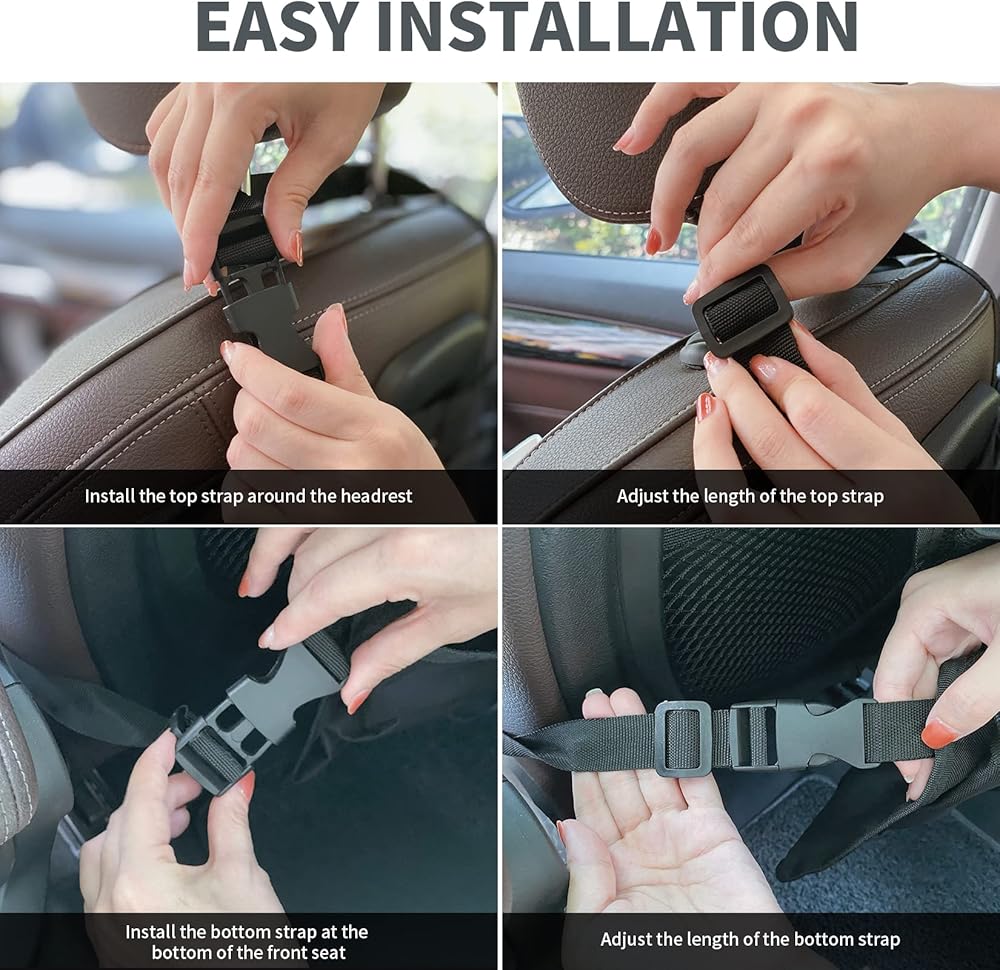 EASY INSTALLATION

Install the top strap around the headrest

Adjust the length of the top strap

Install the bottom strap at the bottom of the front seat

Adjust the length of the bottom strap