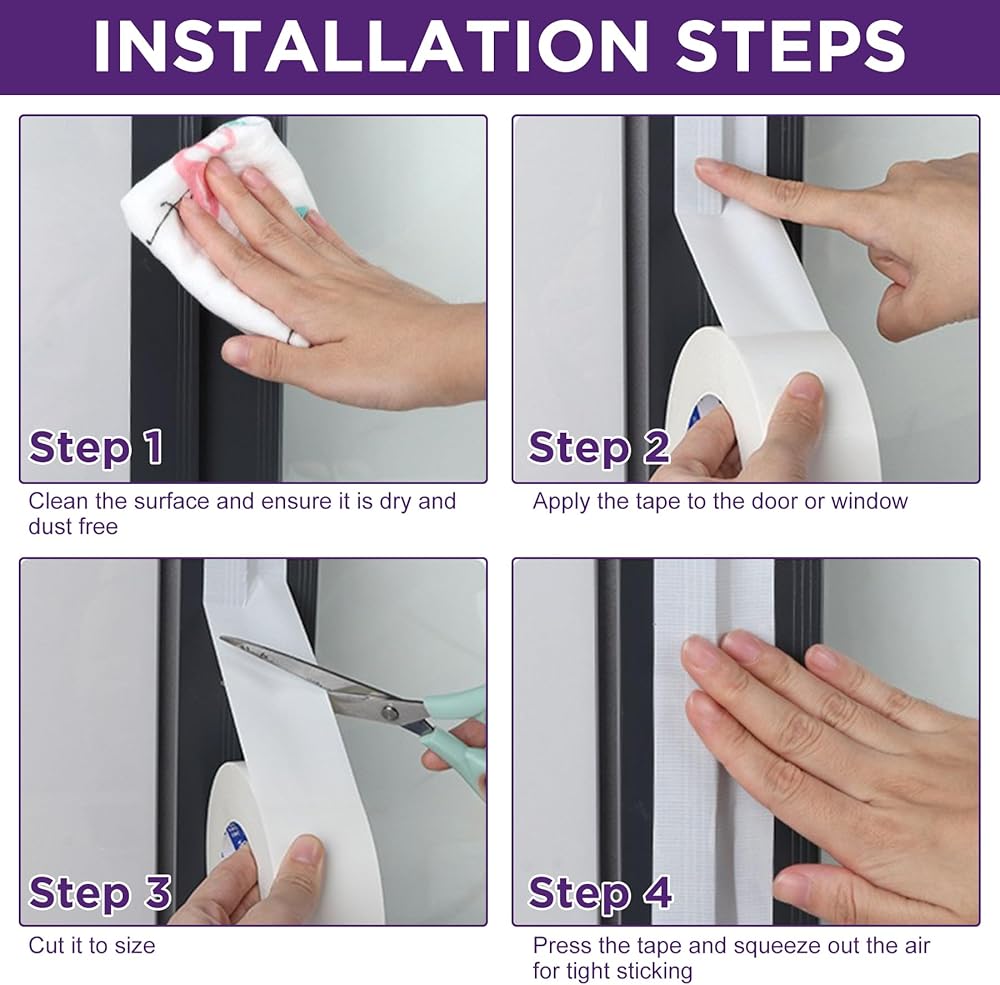 INSTALLATION STEPS

Step 1
Clean the surface and ensure it is dry and dust free

Step 2
Apply the tape to the door or window

Step 3
Cut it to size

Step 4
Press the tape and squeeze out the air for tight sticking