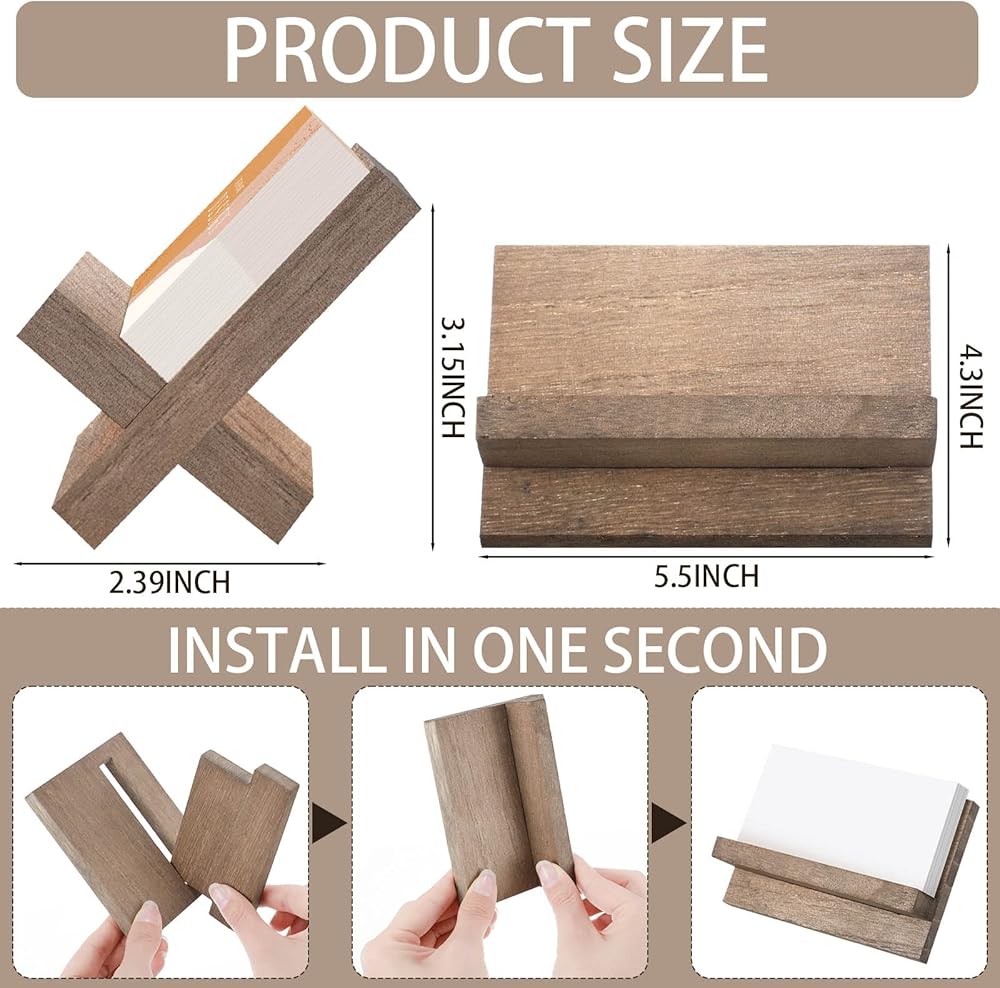 PRODUCT SIZE

3.15INCH

2.39INCH

4.3INCH

5.5INCH

INSTALL IN ONE SECOND