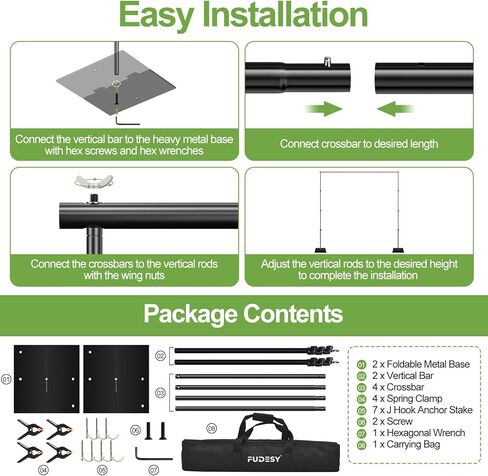 Easy Installation

Connect the vertical bar to the heavy metal base with hex screws and hex wrenches

Connect crossbar to desired length

Connect the crossbars to the vertical rods with the wing nuts

Adjust the vertical rods to the desired height to complete the installation

Package Contents

01
02
03
04
05
06
07
08

FUDESY

01 2 x Foldable Metal Base
02 2 x Vertical Bar
03 4 x Crossbar
04 4 x Spring Clamp
05 7 x J Hook Anchor Stake
06 2 x Screw
07 1 x Hexagonal Wrench
08 1 x Carrying Bag