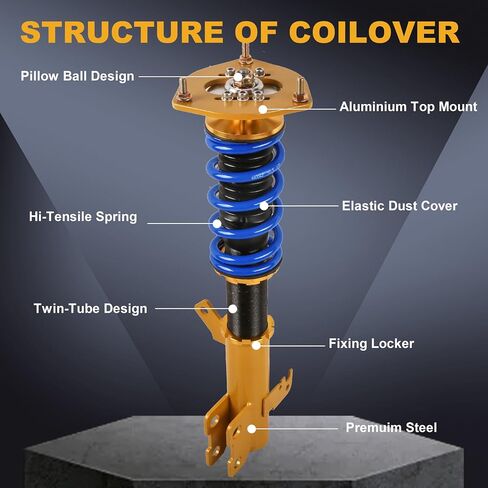 STRUCTURE OF COILOVER

Pillow Ball Design

Aluminium Top Mount

Elastic Dust Cover

Hi-Tensile Spring

Twin-Tube Design

Fixing Locker

Premuim Steel