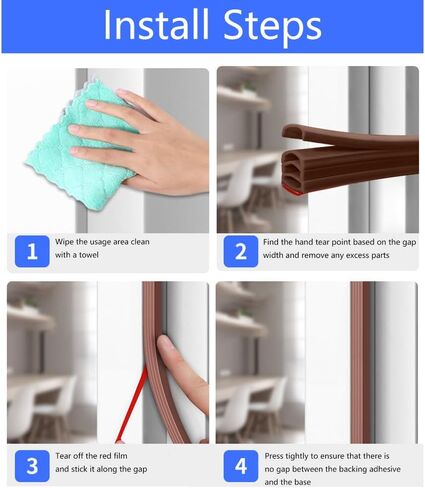 Install Steps

1 Wipe the usage area clean with a towel

2 Find the hand tear point based on the gap width and remove any excess parts

3 Tear off the red film and stick it along the gap

4 Press tightly to ensure that there is no gap between the backing adhesive and the base