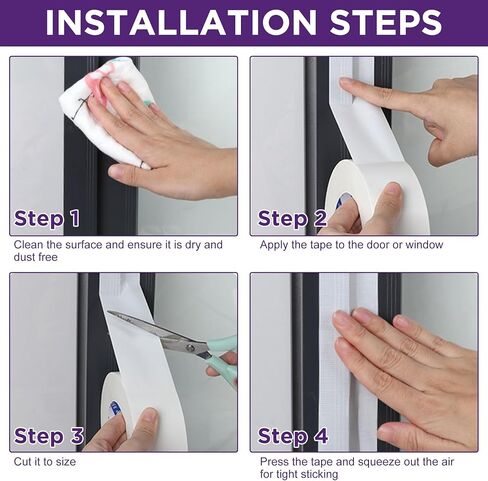 INSTALLATION STEPS

Step 1

Clean the surface and ensure it is dry and dust free

Step 2

Apply the tape to the door or window

Step 3

Cut it to size

Step 4

Press the tape and squeeze out the air for tight sticking