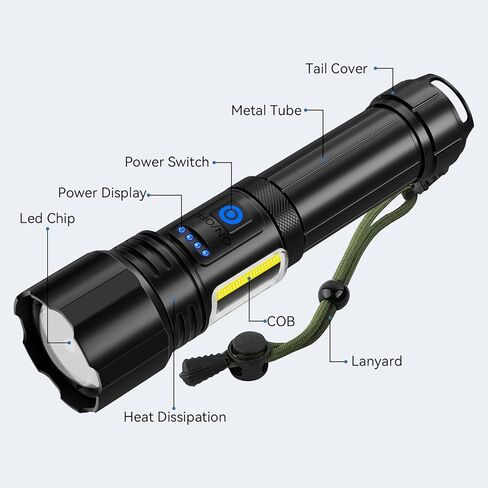 Tail Cover

Metal Tube

Power Switch

Power Display

Led Chip

ON/OFF

COB

Lanyard

Heat Dissipation