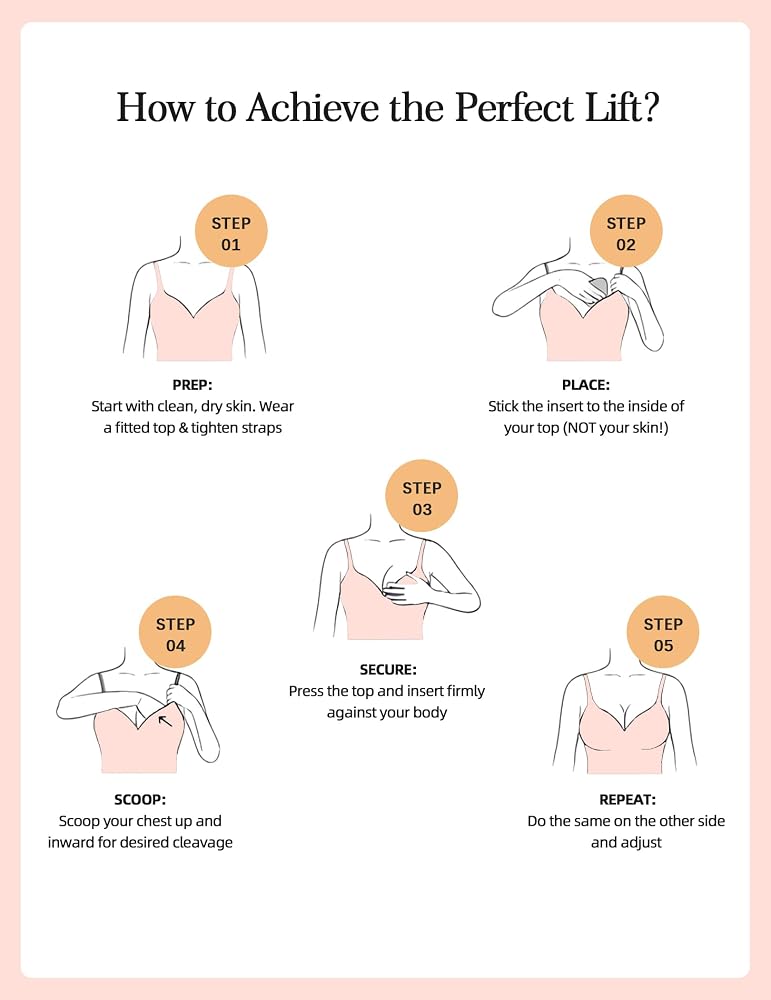 How to Achieve the Perfect Lift?

STEP 01

PREP:
Start with clean, dry skin. Wear a fitted top & tighten straps

STEP 02

PLACE:
Stick the insert to the inside of your top (NOT your skin!)

STEP 03

SECURE:
Press the top and insert firmly against your body

STEP 04

SCOOP:
Scoop your chest up and inward for desired cleavage

STEP 05

REPEAT:
Do the same on the other side and adjust