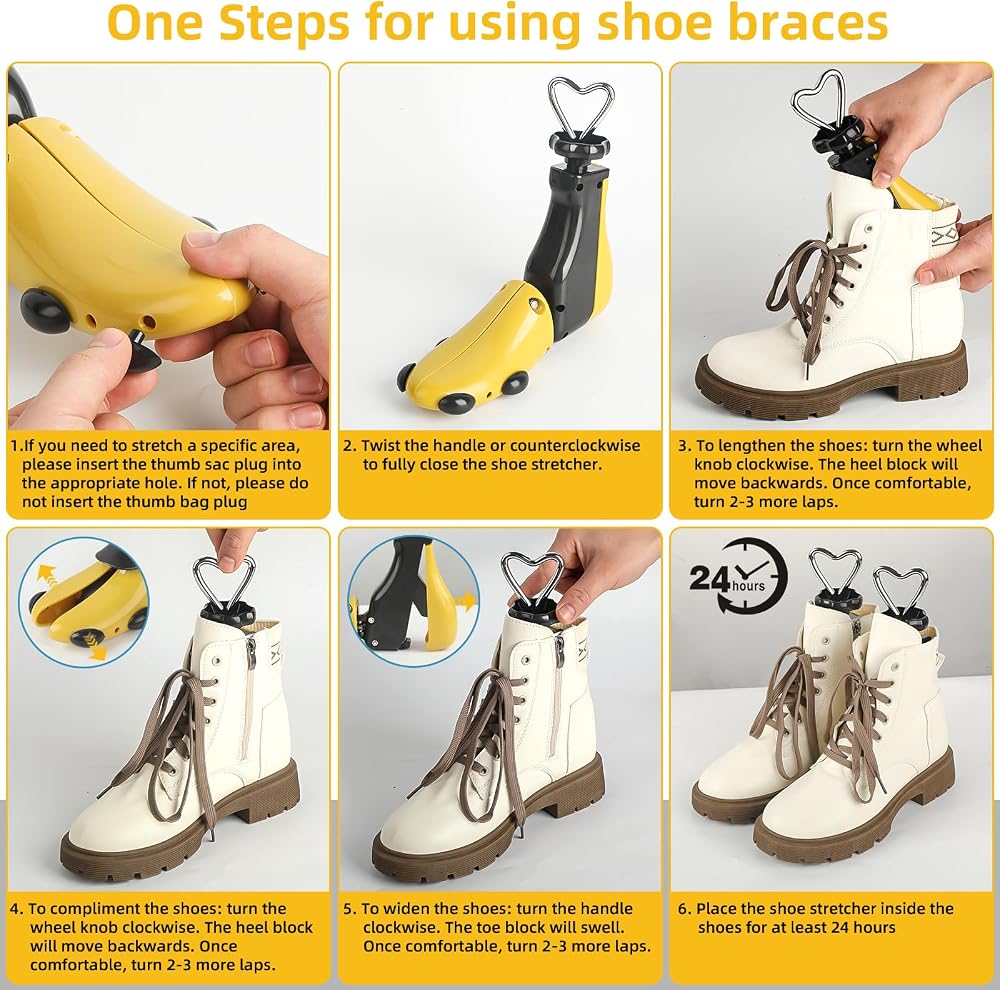 One Steps for using shoe braces

1.If you need to stretch a specific area, please insert the thumb sac plug into the appropriate hole. If not, please do not insert the thumb bag plug

2. Twist the handle or counterclockwise to fully close the shoe stretcher.

3. To lengthen the shoes: turn the wheel knob clockwise. The heel block will move backwards. Once comfortable, turn 2-3 more laps.

4. To compliment the shoes: turn the wheel knob clockwise. The heel block will move backwards. Once comfortable, turn 2-3 more laps.

5. To widen the shoes: turn the handle clockwise. The toe block will swell. Once comfortable, turn 2-3 more laps.

24 hours

6. Place the shoe stretcher inside the shoes for at least 24 hours