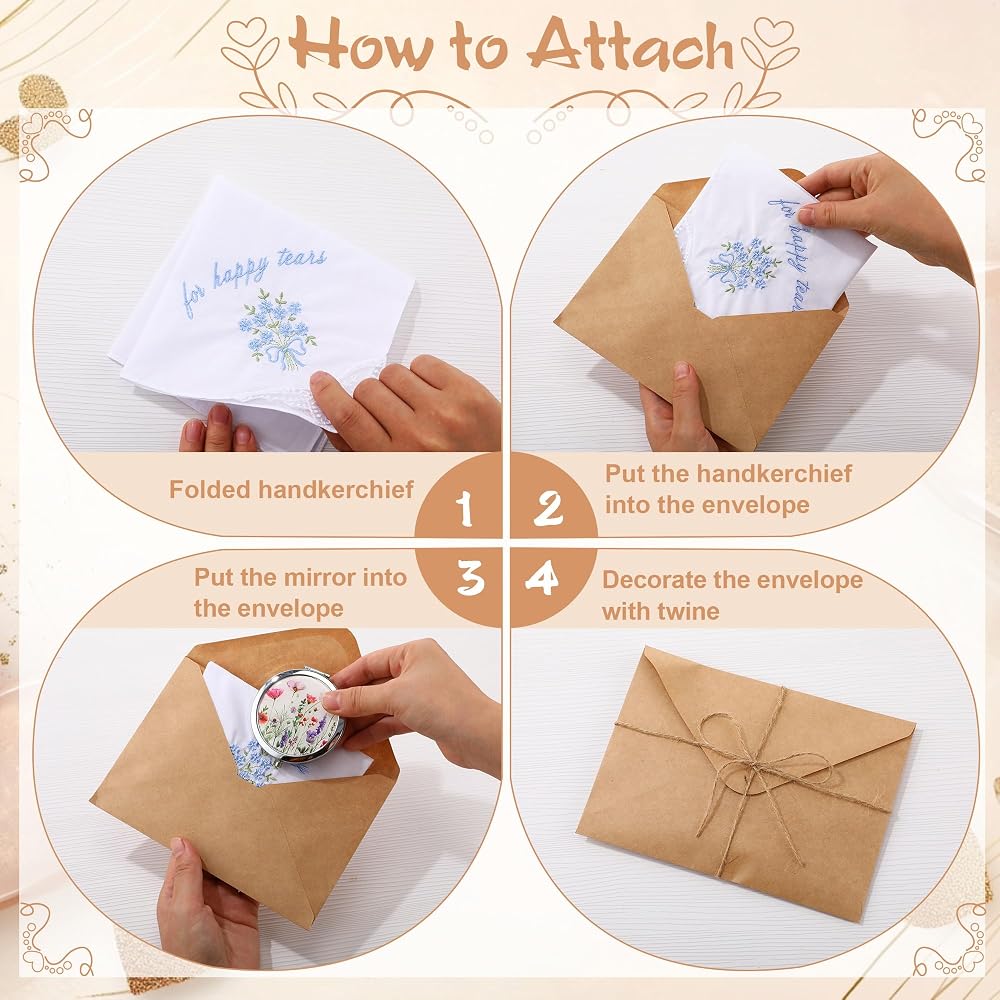 How to Attach

for happy tears

for happy tears

Folded handkerchief

1

2

Put the handkerchief into the envelope

Put the mirror into the envelope

3

4

Decorate the envelope with twine