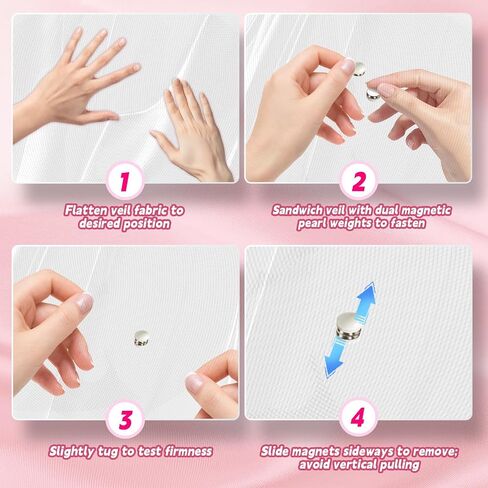 1
Flatten veil fabric to desired position

2
Sandwich veil with dual magnetic pearl weights to fasten

3
Slightly tug to test firmness

4
Slide magnets sideways to remove; avoid vertical pulling