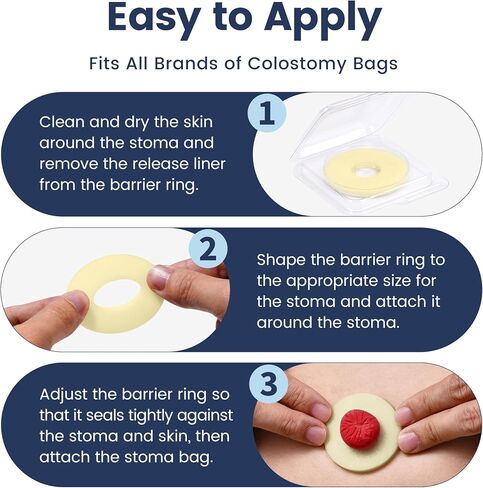 Easy to Apply

Fits All Brands of Colostomy Bags

1

Clean and dry the skin around the stoma and remove the release liner from the barrier ring.

2

Shape the barrier ring to the appropriate size for the stoma and attach it around the stoma.

3

Adjust the barrier ring so that it seals tightly against the stoma and skin, then attach the stoma bag.