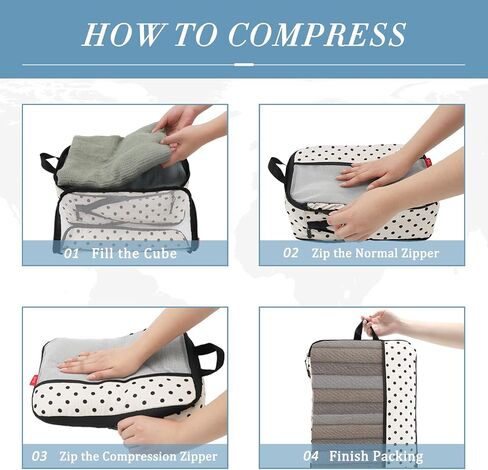 HOW TO COMPRESS

01 Fill the Cube

02 Zip the Normal Zipper

03 Zip the Compression Zipper

04 Finish Packing