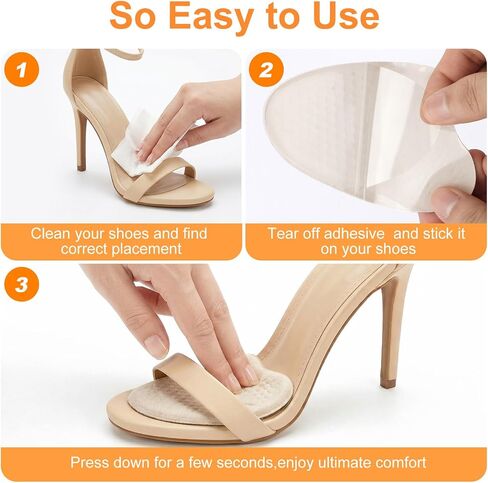 So Easy to Use

1

Clean your shoes and find correct placement

2

Tear off adhesive  and stick it on your shoes

3

Press down for a few seconds,enjoy ultimate comfort