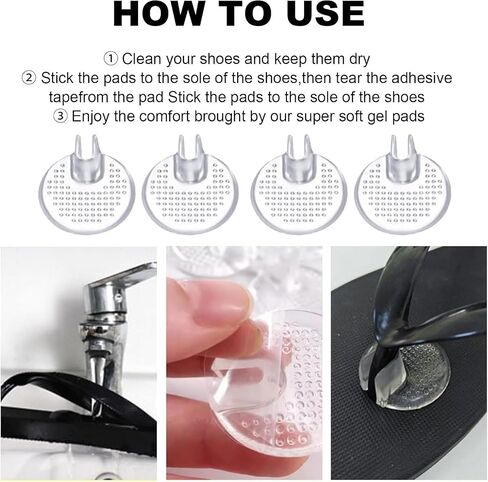 HOW TO USE

① Clean your shoes and keep them dry
② Stick the pads to the sole of the shoes,then tear the adhesive tapefrom the pad Stick the pads to the sole of the shoes
③ Enjoy the comfort brought by our super soft gel pads