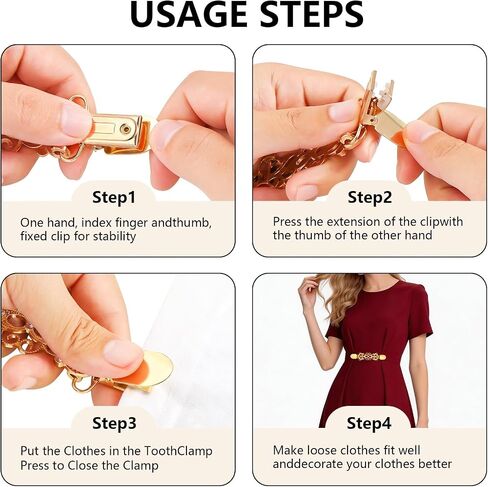 USAGE STEPS

Step1

One hand, index finger andthumb, fixed clip for stability

Step2

Press the extension of the clipwith the thumb of the other hand

Step3

Put the Clothes in the ToothClamp Press to Close the Clamp

Step4

Make loose clothes fit well anddecorate your clothes better