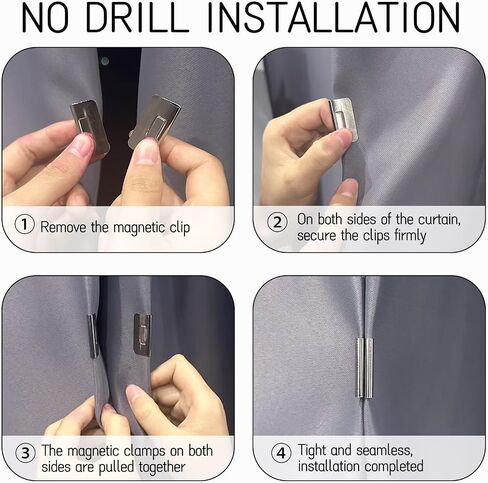 NO DRILL INSTALLATION

① Remove the magnetic clip

② On both sides of the curtain, secure the clips firmly

③ The magnetic clamps on both sides are pulled together

④ Tight and seamless, installation completed