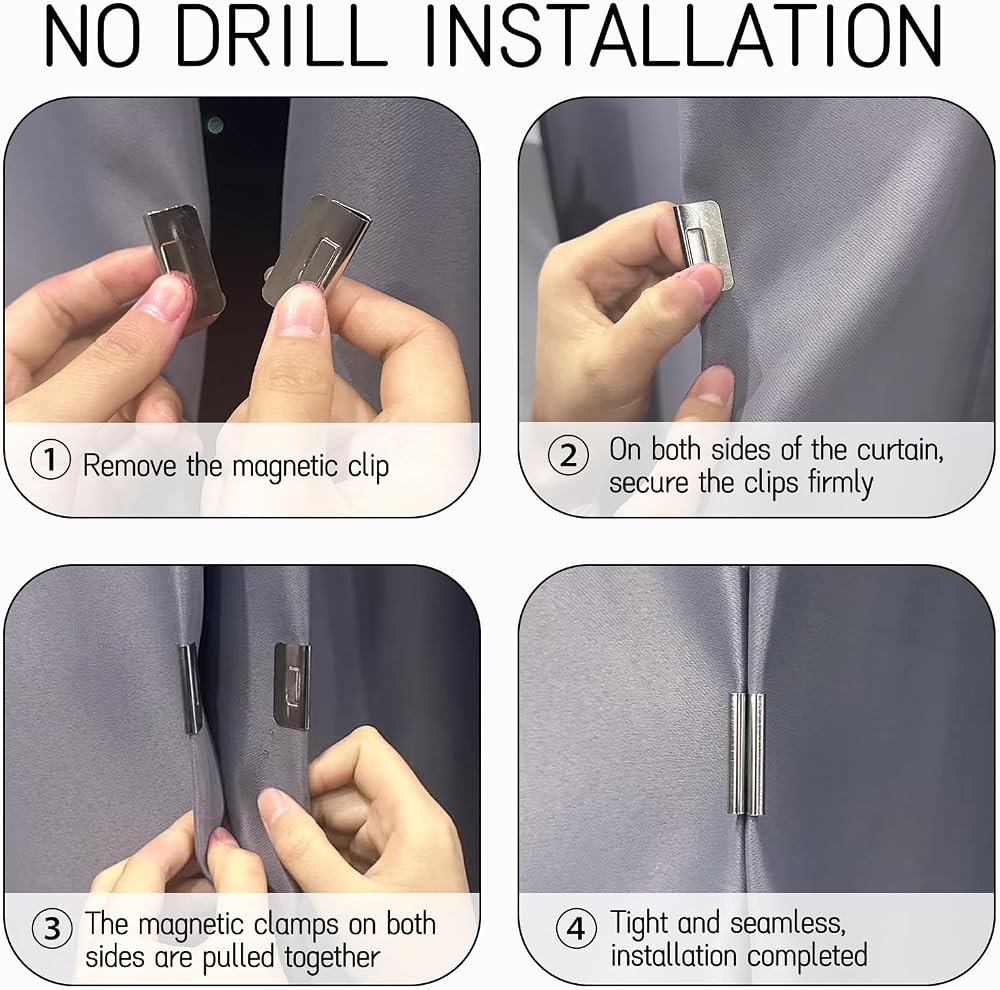 NO DRILL INSTALLATION

① Remove the magnetic clip

② On both sides of the curtain, secure the clips firmly

③ The magnetic clamps on both sides are pulled together

④ Tight and seamless, installation completed