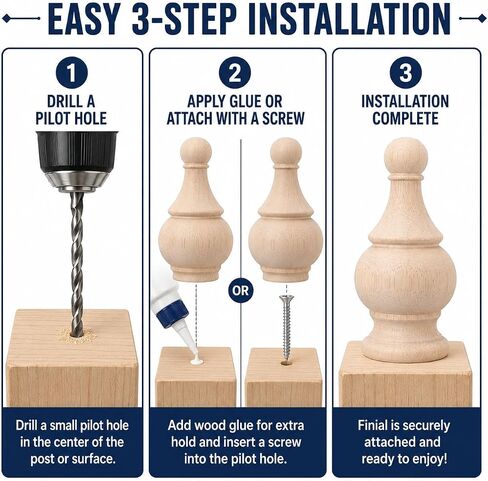 EASY 3-STEP INSTALLATION

1
DRILL A PILOT HOLE

Drill a small pilot hole in the center of the post or surface.

2
APPLY GLUE OR ATTACH WITH A SCREW

OR

Add wood glue for extra hold and insert a screw into the pilot hole.

3
INSTALLATION COMPLETE

Finial is securely attached and ready to enjoy!