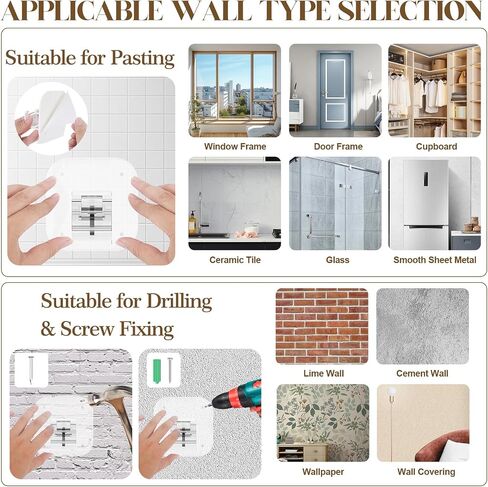 APPLICABLE WALL TYPE SELECTION

Suitable for Pasting

Window Frame

Door Frame

Cupboard

Ceramic Tile

Glass

Smooth Sheet Metal

Suitable for Drilling & Screw Fixing

Lime Wall

Cement Wall

Wallpaper

Wall Covering