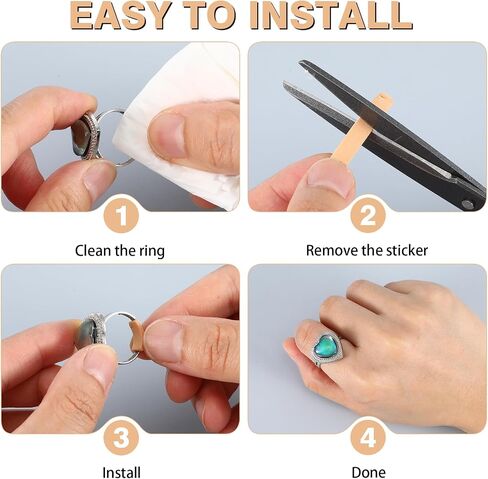 EASY TO INSTALL

1

Clean the ring

2

Remove the sticker

3

Install

4

Done