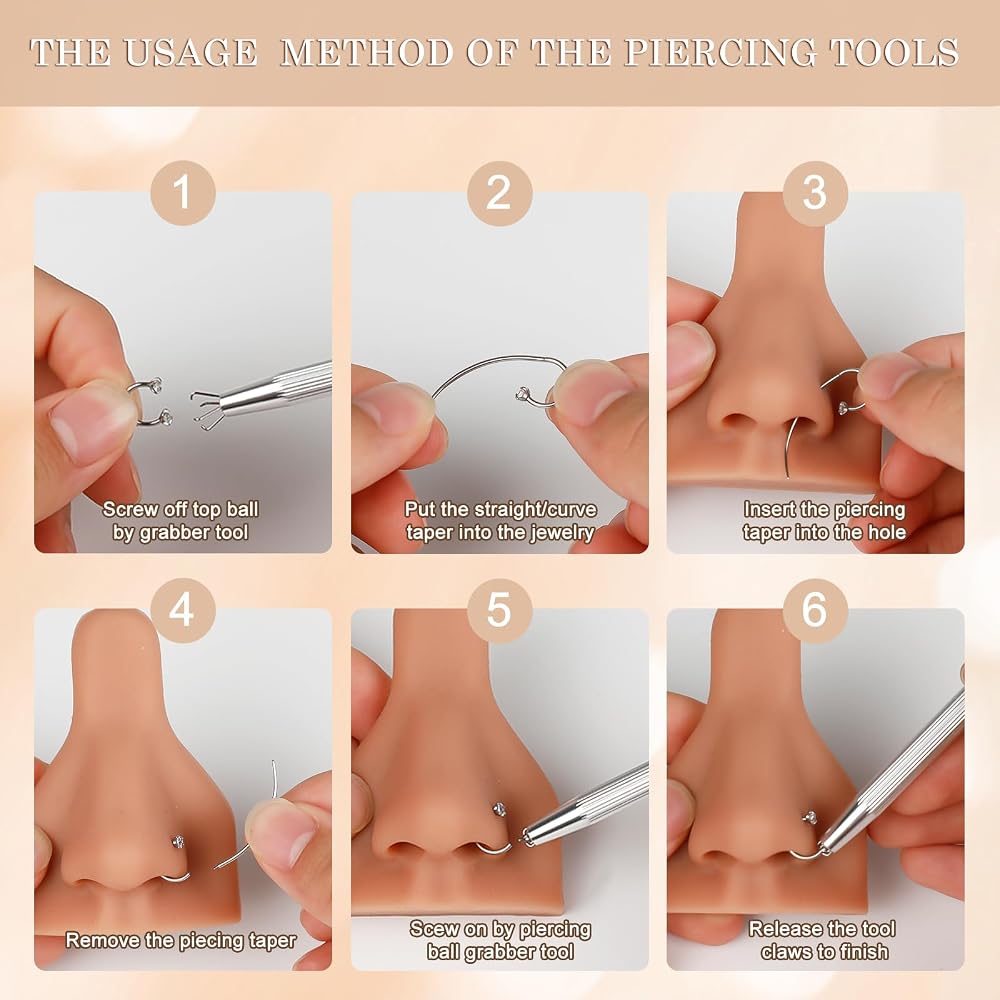 THE USAGE METHOD OF THE PIERCING TOOLS

1
Screw off top ball by grabber tool

2
Put the straight/curve taper into the jewelry

3
Insert the piercing taper into the hole

4
Remove the piecing taper

5
Scew on by piercing ball grabber tool

6
Release the tool claws to finish