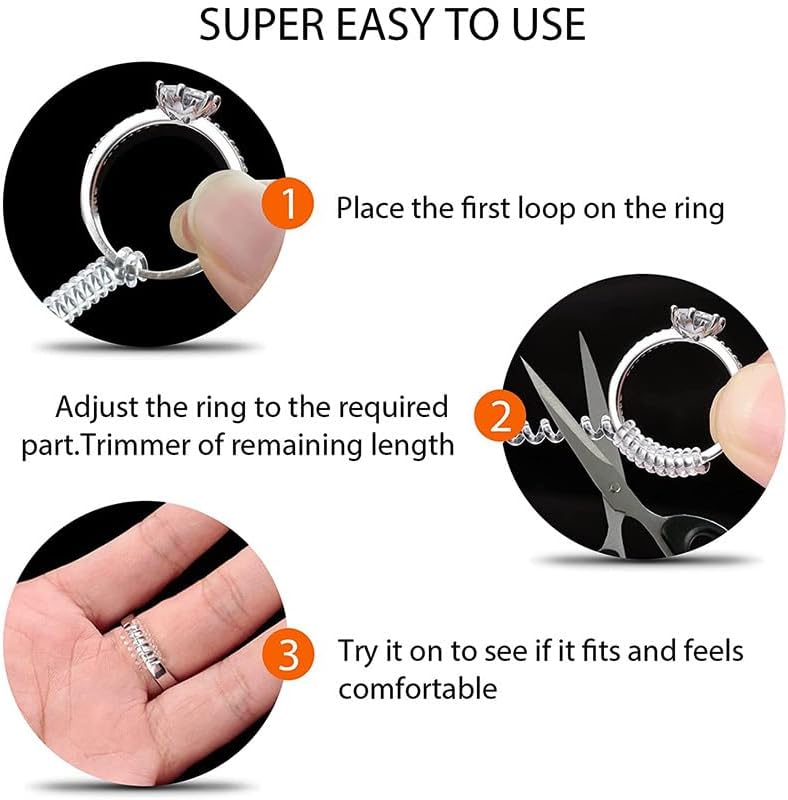 SUPER EASY TO USE

1 Place the first loop on the ring

Adjust the ring to the required part.Trimmer of remaining length 2

3 Try it on to see if it fits and feels comfortable