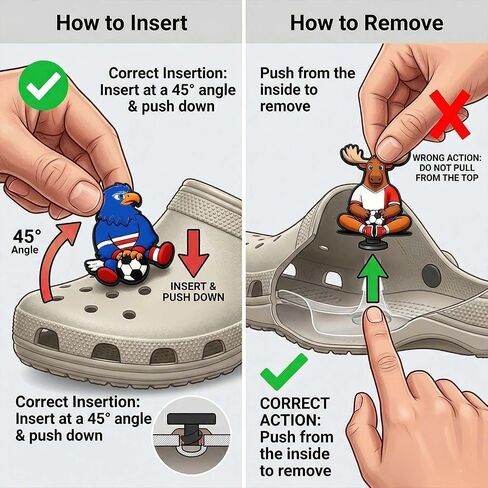 How to Insert

Correct Insertion: Insert at a 45° angle & push down

45° Angle

INSERT & PUSH DOWN

Correct Insertion: Insert at a 45° angle & push down

How to Remove

Push from the inside to remove

WRONG ACTION: DO NOT PULL FROM THE TOP

CORRECT ACTION: Push from the inside to remove