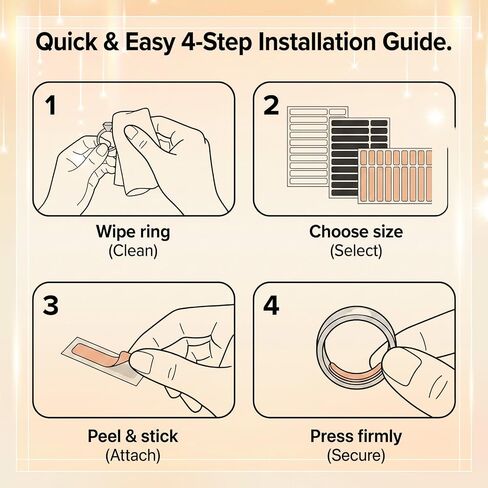 Quick & Easy 4-Step Installation Guide.

1

Wipe ring
(Clean)

2

Choose size
(Select)

3

Peel & stick
(Attach)

4

Press firmly
(Secure)