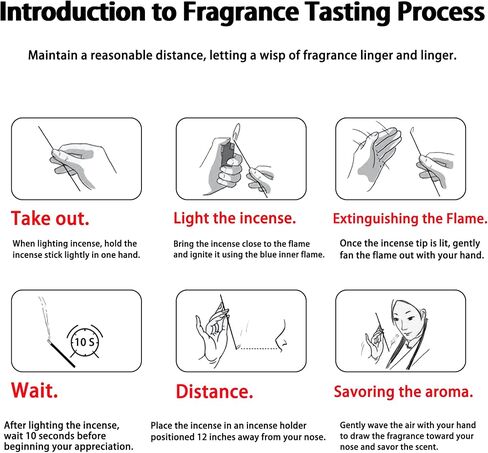 Introduction to Fragrance Tasting Process

Maintain a reasonable distance, letting a wisp of fragrance linger and linger.

Take out.

When lighting incense, hold the incense stick lightly in one hand.

Light the incense.

Bring the incense close to the flame and ignite it using the blue inner flame.

Extinguishing the Flame.

Once the incense tip is lit, gently fan the flame out with your hand.

10 S

Wait.

After lighting the incense, wait 10 seconds before beginning your appreciation.

Distance.

Place the incense in an incense holder positioned 12 inches away from your nose.

Savoring the aroma.

Gently wave the air with your hand to draw the fragrance toward your nose and savor the scent.