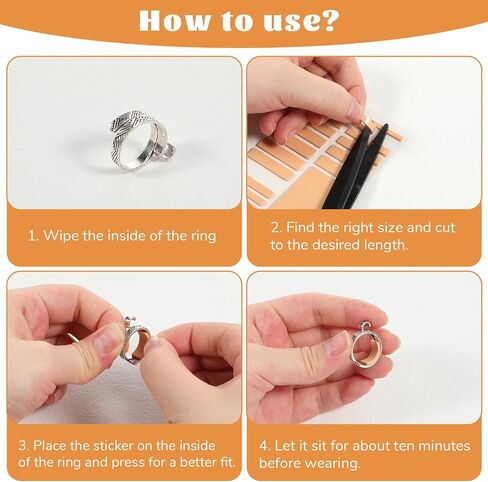 How to use?

1. Wipe the inside of the ring

2. Find the right size and cut to the desired length.

3. Place the sticker on the inside of the ring and press for a better fit.

4. Let it sit for about ten minutes before wearing.