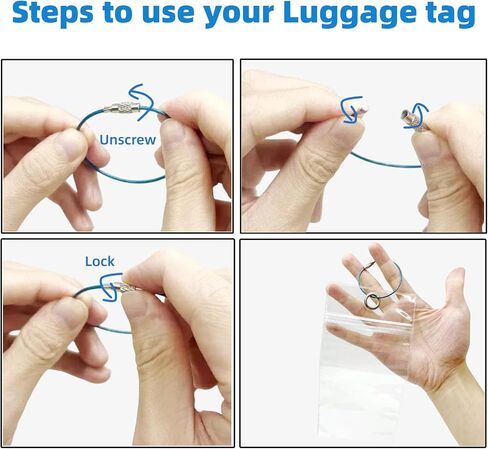 Steps to use your Luggage tag

Unscrew

Lock