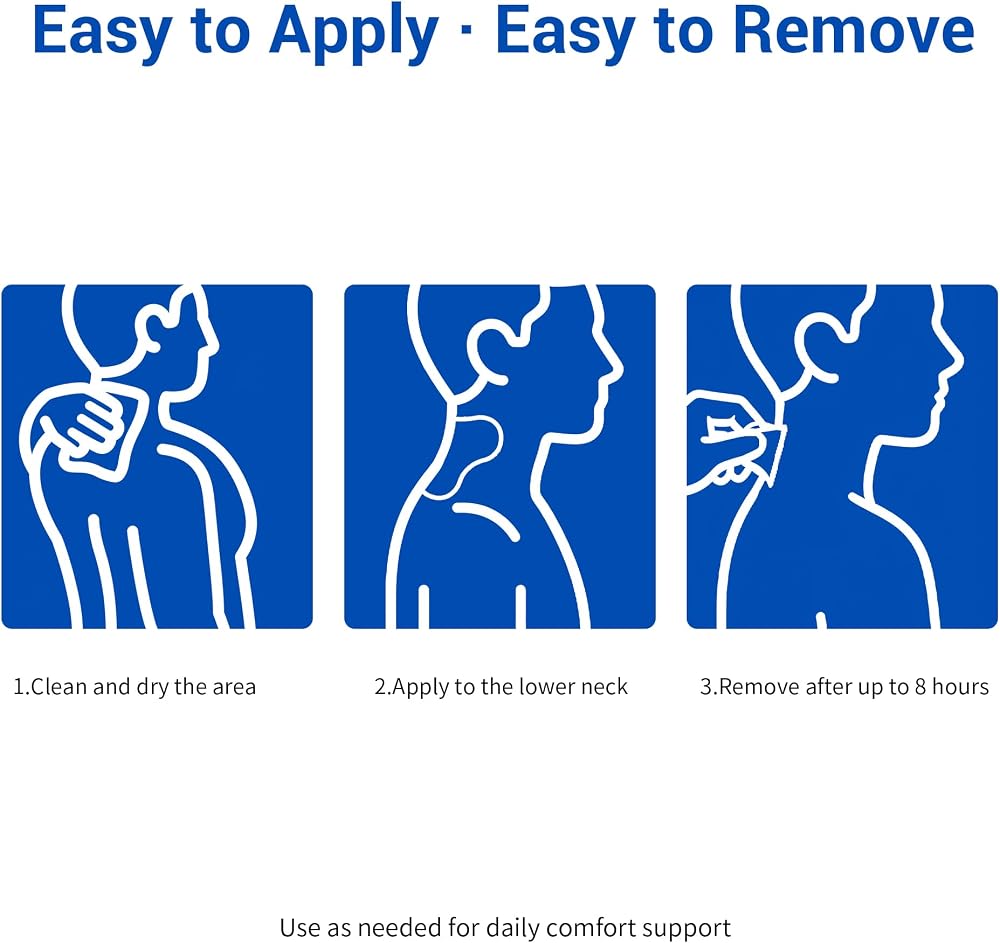 Easy to Apply · Easy to Remove

1.Clean and dry the area

2.Apply to the lower neck

3.Remove after up to 8 hours

Use as needed for daily comfort support