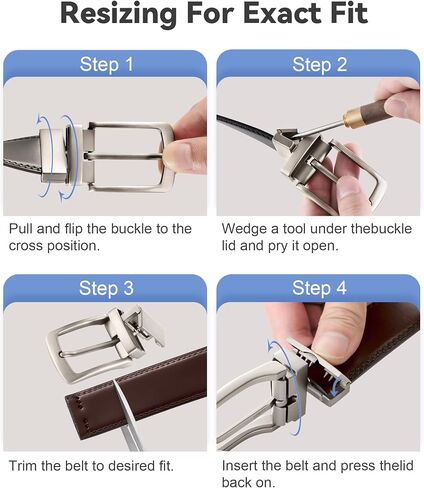 Resizing For Exact Fit

Step 1

Pull and flip the buckle to the cross position.

Step 2

Wedge a tool under thebuckle lid and pry it open.

Step 3

Trim the belt to desired fit.

Step 4

Insert the belt and press thelid back on.