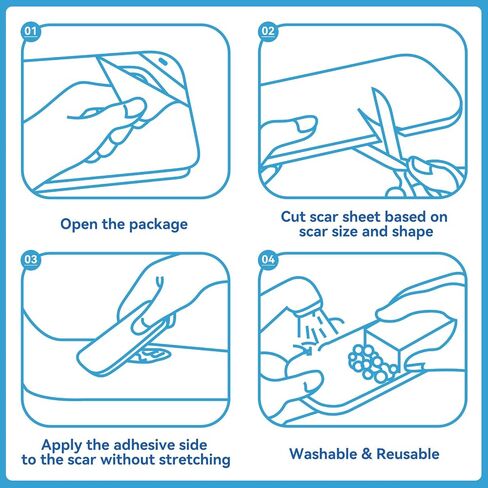 01

Open the package

02

Cut scar sheet based on scar size and shape

03

Apply the adhesive side to the scar without stretching

04

Washable & Reusable