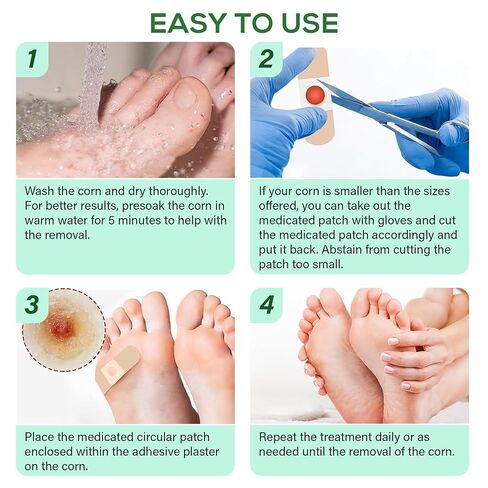 EASY TO USE

1

Wash the corn and dry thoroughly. For better results, presoak the corn in warm water for 5 minutes to help with the removal.

2

If your corn is smaller than the sizes offered, you can take out the medicated patch with gloves and cut the medicated patch accordingly and put it back. Abstain from cutting the patch too small.

3

Place the medicated circular patch enclosed within the adhesive plaster on the corn.

4

Repeat the treatment daily or as needed until the removal of the corn.