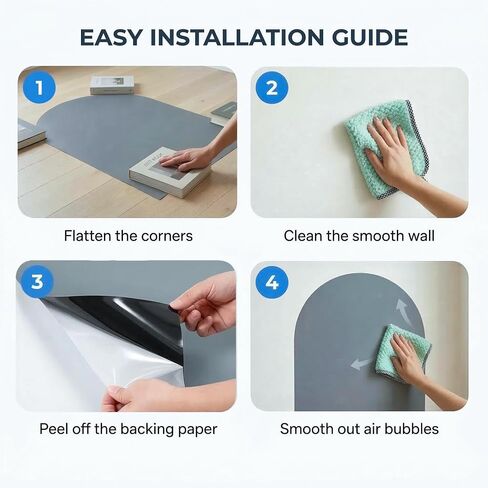 EASY INSTALLATION GUIDE

1

Flatten the corners

2

Clean the smooth wall

3

Peel off the backing paper

4

Smooth out air bubbles