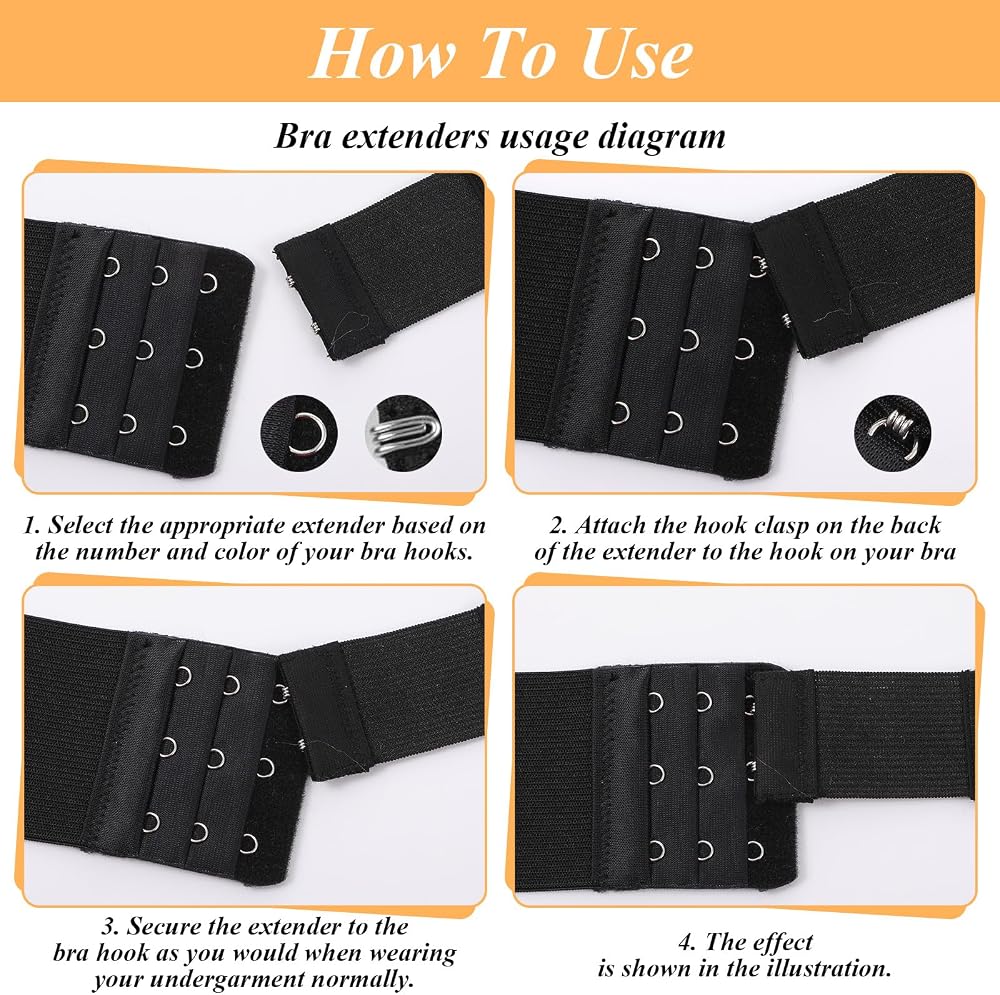 How To Use

Bra extenders usage diagram

1. Select the appropriate extender based on the number and color of your bra hooks.

2. Attach the hook clasp on the back of the extender to the hook on your bra

3. Secure the extender to the bra hook as you would when wearing your undergarment normally.

4. The effect is shown in the illustration.