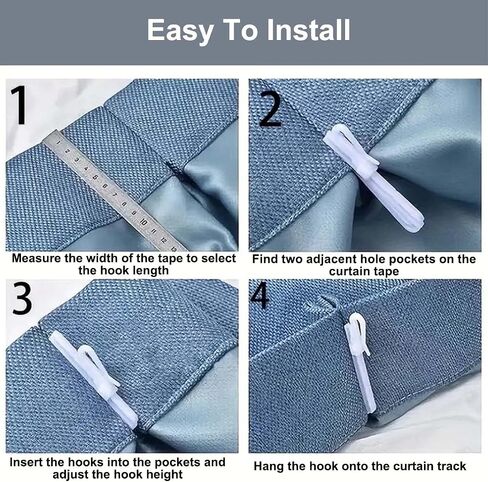 Easy To Install

1

1 2 3 4 5 6 7 8 9 10 11 12 13

Measure the width of the tape to select the hook length

2

Find two adjacent hole pockets on the curtain tape

3

Insert the hooks into the pockets and adjust the hook height

4

Hang the hook onto the curtain track