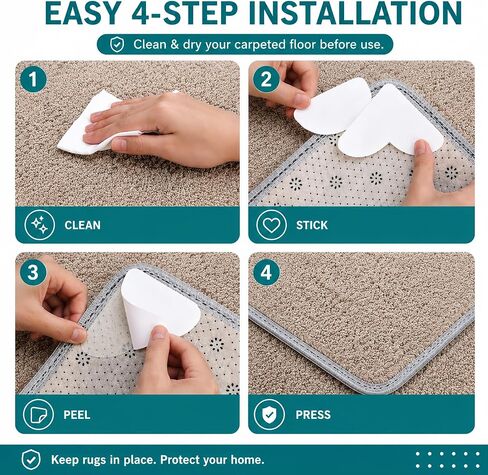 EASY 4-STEP INSTALLATION

Clean & dry your carpeted floor before use.

1

CLEAN

2

STICK

3

PEEL

4

PRESS

Keep rugs in place. Protect your home.