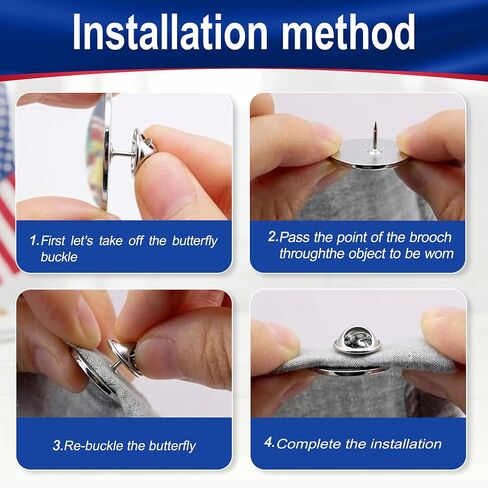 Installation method

1.First let's take off the butterfly buckle

2.Pass the point of the brooch throughthe object to be wom

3.Re-buckle the butterfly

4.Complete the installation