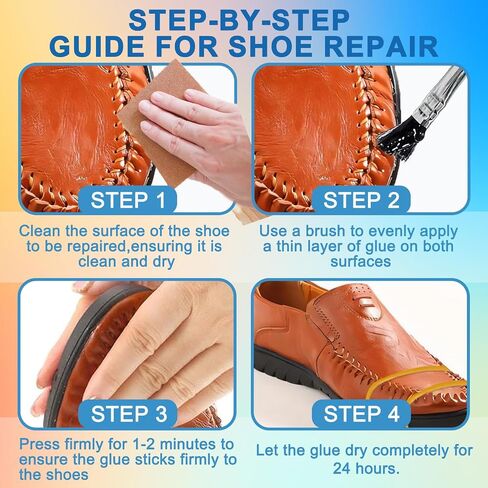 STEP-BY-STEP
GUIDE FOR SHOE REPAIR

STEP 1

Clean the surface of the shoe to be repaired,ensuring it is clean and dry

STEP 2

Use a brush to evenly apply a thin layer of glue on both surfaces

STEP 3

Press firmly for 1-2 minutes to ensure the glue sticks firmly to the shoes

STEP 4

Let the glue dry completely for 24 hours.