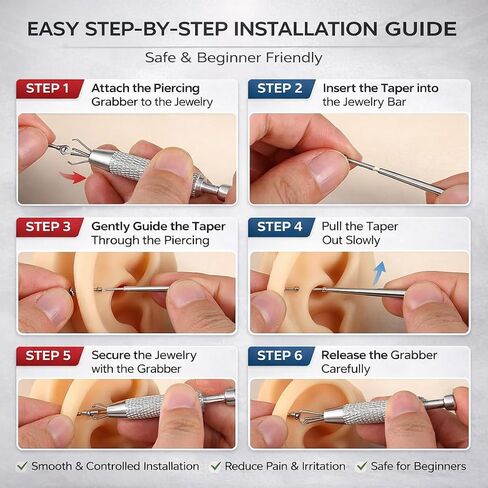 EASY STEP-BY-STEP INSTALLATION GUIDE

Safe & Beginner Friendly

STEP 1 Attach the Piercing Grabber to the Jewelry

STEP 2 Insert the Taper into the Jewelry Bar

STEP 3 Gently Guide the Taper Through the Piercing

STEP 4 Pull the Taper Out Slowly

STEP 5 Secure the Jewelry with the Grabber

STEP 6 Release the Grabber Carefully

✓ Smooth & Controlled Installation ✓ Reduce Pain & Irritation ✓ Safe for Beginners