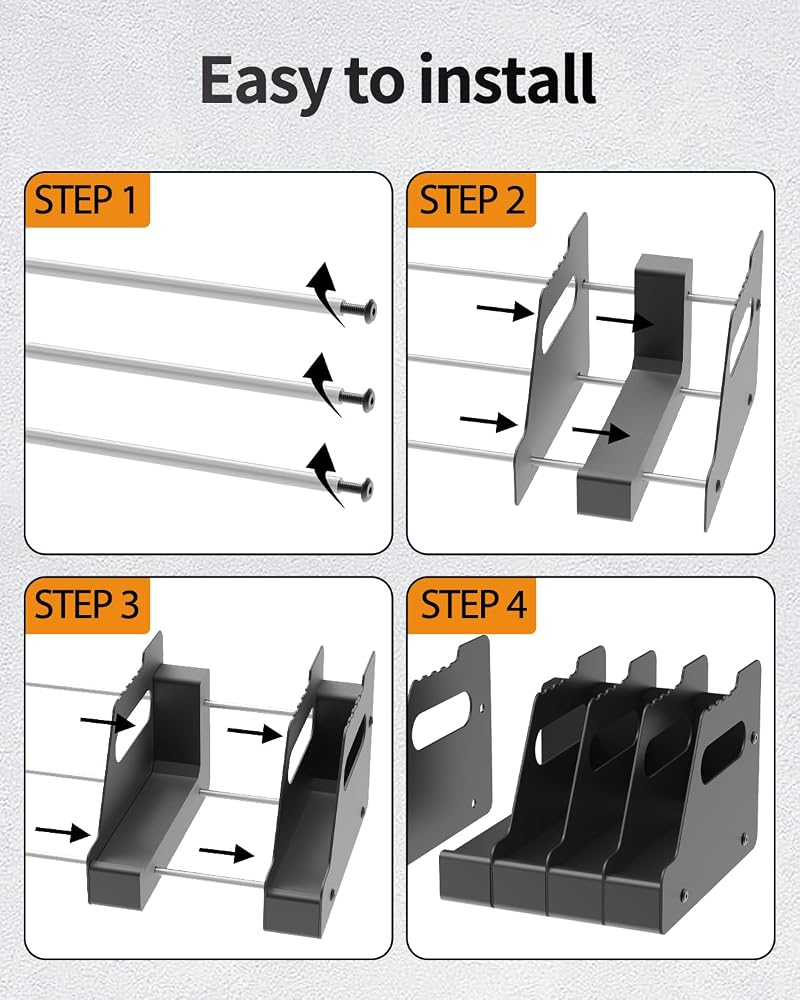 Easy to install

STEP 1

STEP 2

STEP 3

STEP 4