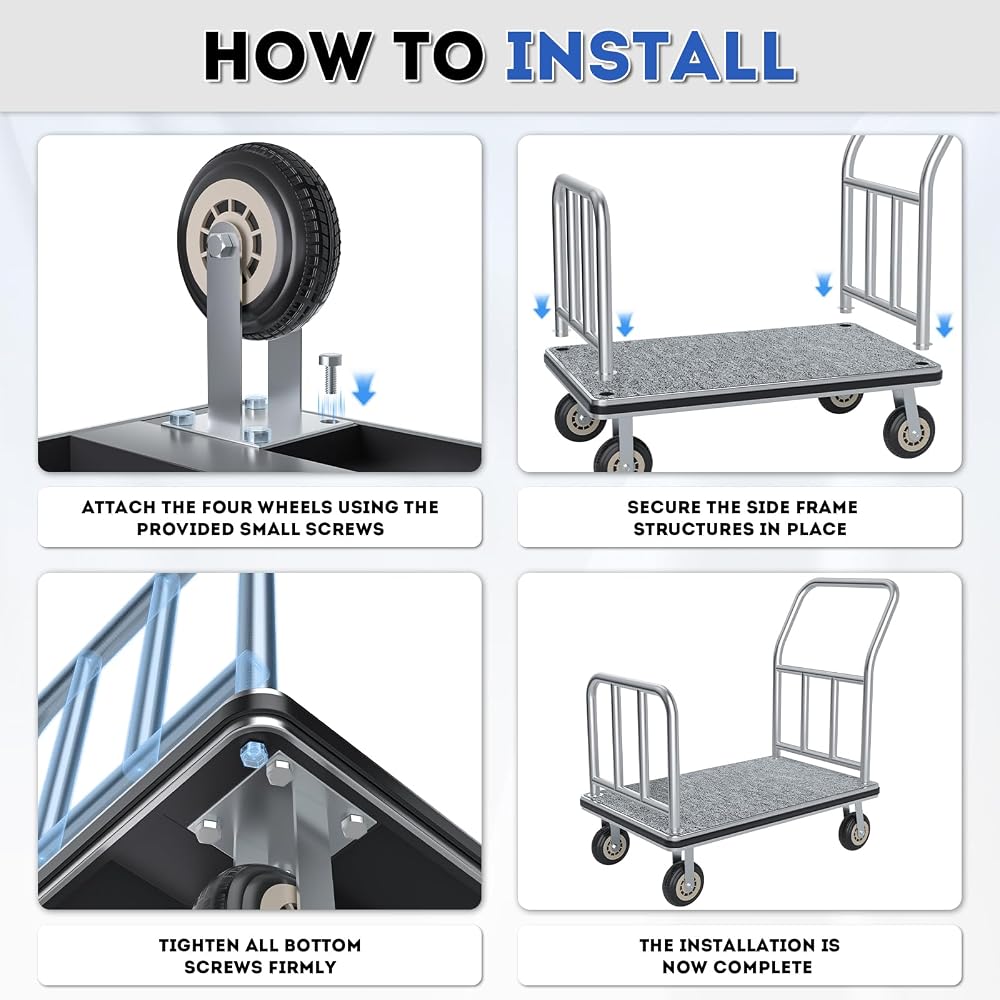 HOW TO INSTALL

ATTACH THE FOUR WHEELS USING THE PROVIDED SMALL SCREWS

SECURE THE SIDE FRAME STRUCTURES IN PLACE

TIGHTEN ALL BOTTOM SCREWS FIRMLY

THE INSTALLATION IS NOW COMPLETE