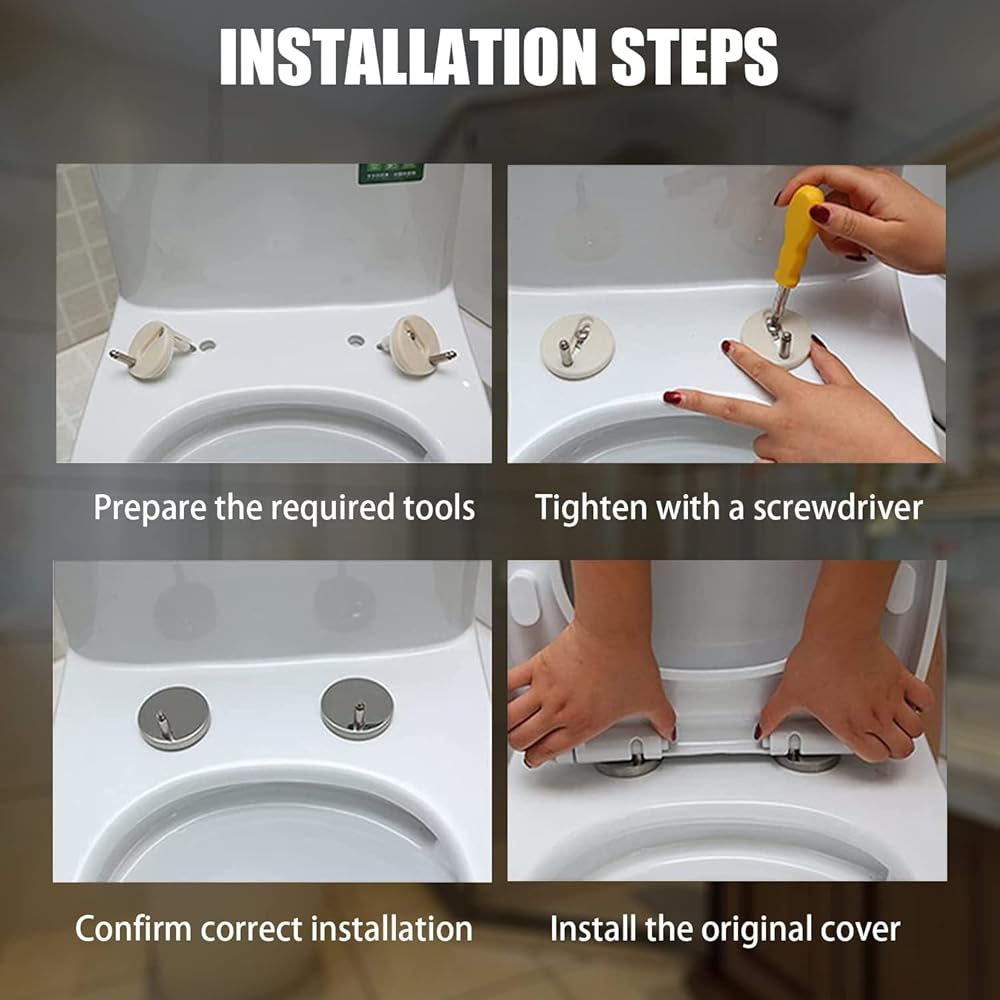 INSTALLATION STEPS

Prepare the required tools

Tighten with a screwdriver

Confirm correct installation

Install the original cover