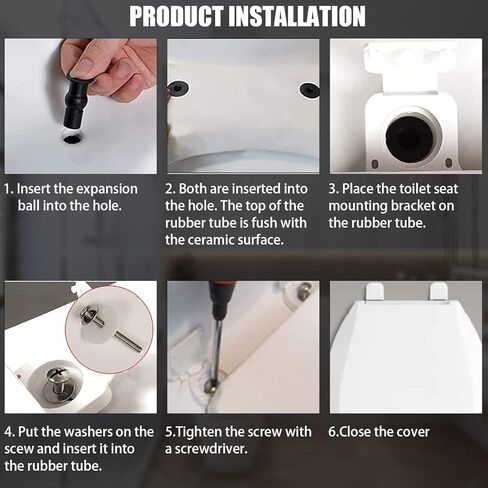 PRODUCT INSTALLATION

1. Insert the expansion ball into the hole.

2. Both are inserted into the hole. The top of the rubber tube is fush with the ceramic surface.

3. Place the toilet seat mounting bracket on the rubber tube.

4. Put the washers on the scew and insert it into the rubber tube.

5.Tighten the screw with a screwdriver.

6.Close the cover