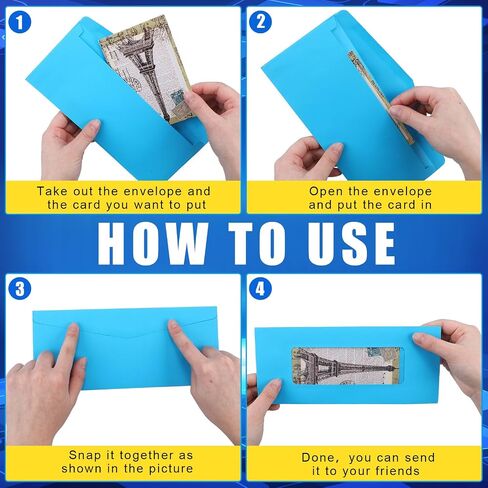 1

Take out the envelope and the card you want to put

2

Open the envelope and put the card in

HOW TO USE

3

Snap it together as shown in the picture

4

Done, you can send it to your friends