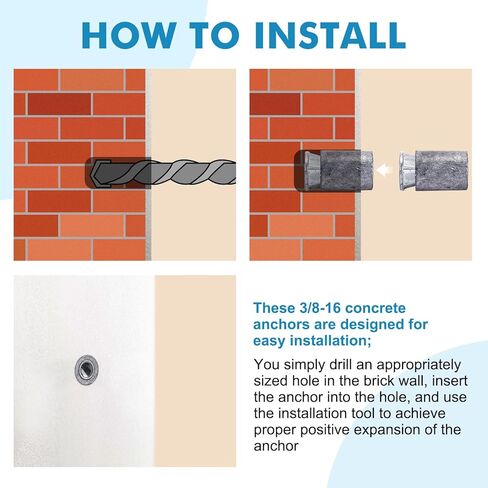 HOW TO INSTALL

These 3/8-16 concrete anchors are designed for easy installation;

You simply drill an appropriately sized hole in the brick wall, insert the anchor into the hole, and use the installation tool to achieve proper positive expansion of the anchor