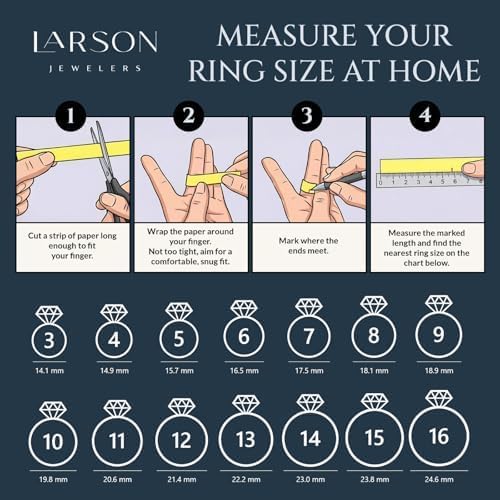 LARSON
JEWELERS

MEASURE YOUR RING SIZE AT HOME

1
Cut a strip of paper long enough to fit your finger.

2
Wrap the paper around your finger. Not too tight, aim for a comfortable, snug fit.

3
Mark where the ends meet.

4
0 1 2 3 4 5 6 7 8
Measure the marked length and find the nearest ring size on the chart below.

3
14.1 mm
4
14.9 mm
5
15.7 mm
6
16.5 mm
7
17.5 mm
8
18.1 mm
9
18.9 mm
10
19.8 mm
11
20.6 mm
12
21.4 mm
13
22.2 mm
14
23.0 mm
15
23.8 mm
16
24.6 mm