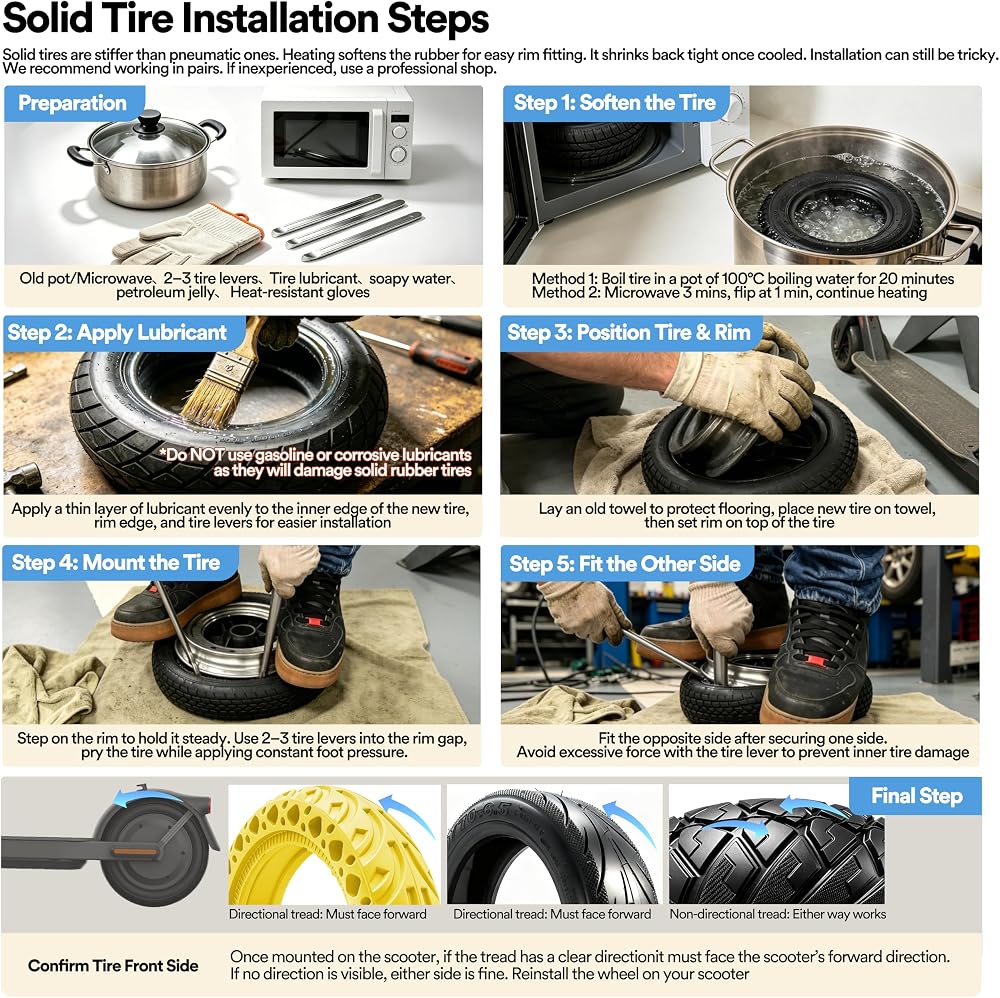 Solid Tire Installation Steps

Solid tires are stiffer than pneumatic ones. Heating softens the rubber for easy rim fitting. It shrinks back tight once cooled. Installation can still be tricky. We recommend working in pairs. If inexperienced, use a professional shop.

Preparation

Old pot/Microwave、2–3 tire levers、Tire lubricant、soapy water、petroleum jelly、Heat-resistant gloves

Step 1: Soften the Tire

Method 1: Boil tire in a pot of 100°C boiling water for 20 minutes
Method 2: Microwave 3 mins, flip at 1 min, continue heating

Step 2: Apply Lubricant

*Do NOT use gasoline or corrosive lubricants as they will damage solid rubber tires

Apply a thin layer of lubricant evenly to the inner edge of the new tire, rim edge, and tire levers for easier installation

Step 3: Position Tire & Rim

Lay an old towel to protect flooring, place new tire on towel, then set rim on top of the tire

Step 4: Mount the Tire

Step on the rim to hold it steady. Use 2–3 tire levers into the rim gap, pry the tire while applying constant foot pressure.

Step 5: Fit the Other Side

Fit the opposite side after securing one side.
Avoid excessive force with the tire lever to prevent inner tire damage

Final Step

Directional tread: Must face forward

Directional tread: Must face forward

Non-directional tread: Either way works

Confirm Tire Front Side

Once mounted on the scooter, if the tread has a clear directionit must face the scooter's forward direction.
If no direction is visible, either side is fine. Reinstall the wheel on your scooter