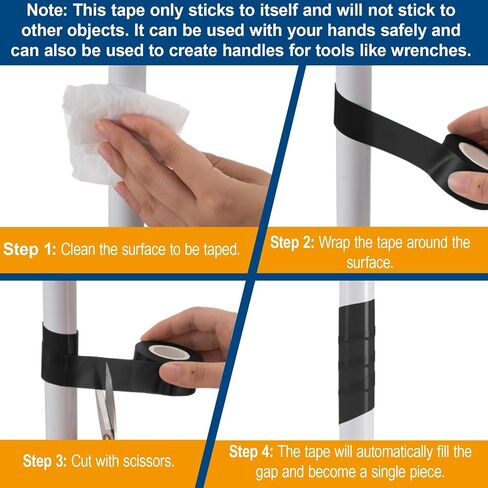 Note: This tape only sticks to itself and will not stick to other objects. It can be used with your hands safely and can also be used to create handles for tools like wrenches.

Step 1: Clean the surface to be taped.

Step 2: Wrap the tape around the surface.

Step 3: Cut with scissors.

Step 4: The tape will automatically fill the gap and become a single piece.