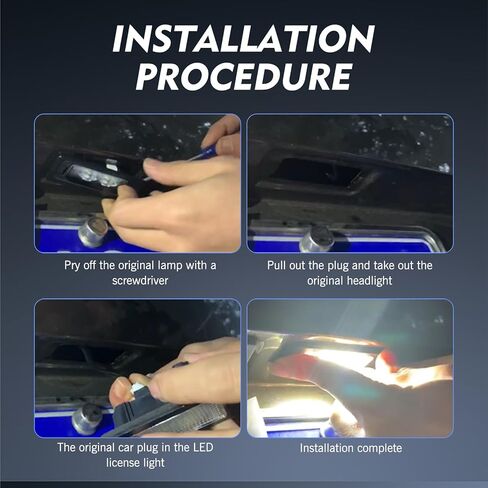 INSTALLATION PROCEDURE

Pry off the original lamp with a screwdriver

Pull out the plug and take out the original headlight

The original car plug in the LED license light

Installation complete